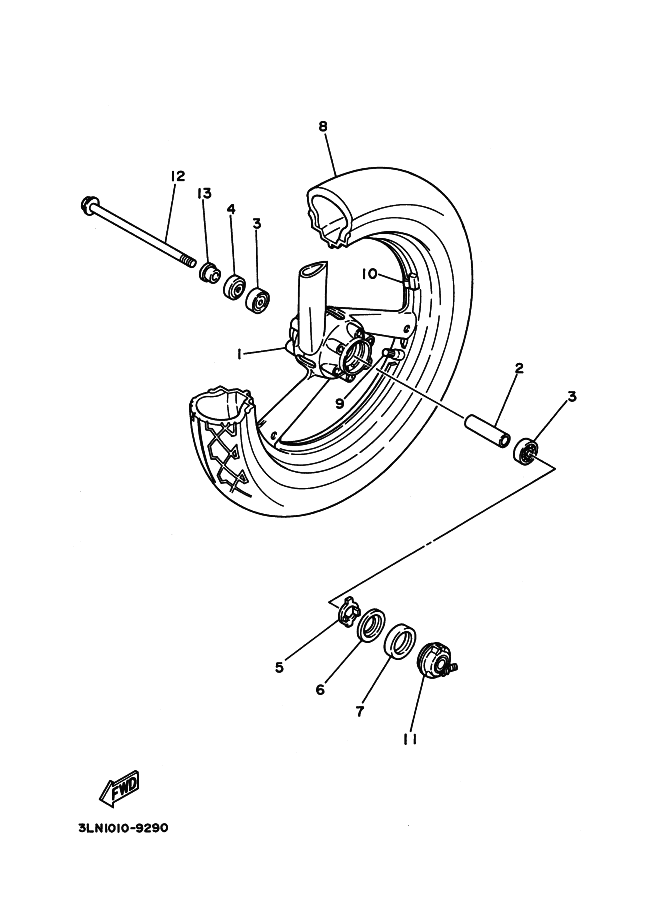 8
12
13
4
3
10
1
9
2
3
5
6
7
11
FWD
3LN1010-9290