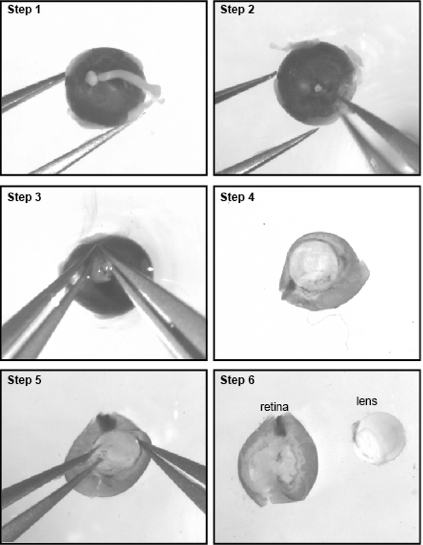 Step 1

Step 2

Step 3

Step 4

Step 5

Step 6

retina

lens