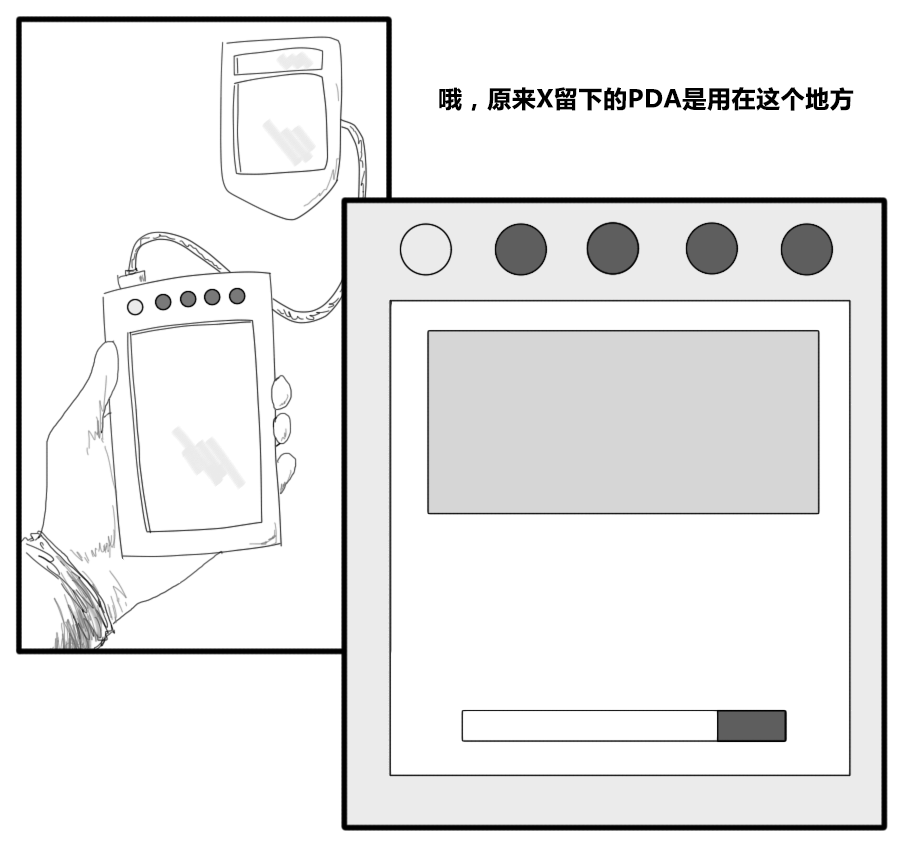 哦，原来X留下的PDA是用在这个地方