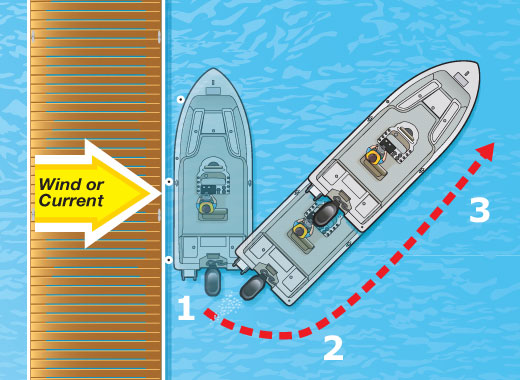 Wind or Current

1

2

3