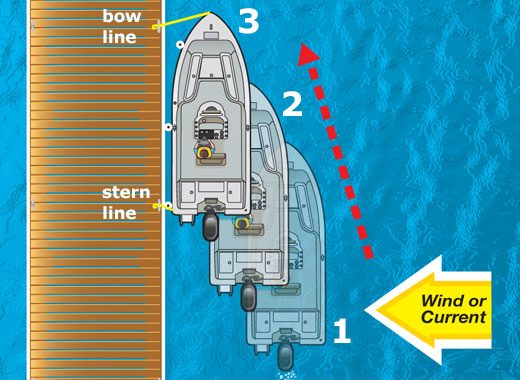 bow line

3

2

stern line

Wind or Current

1